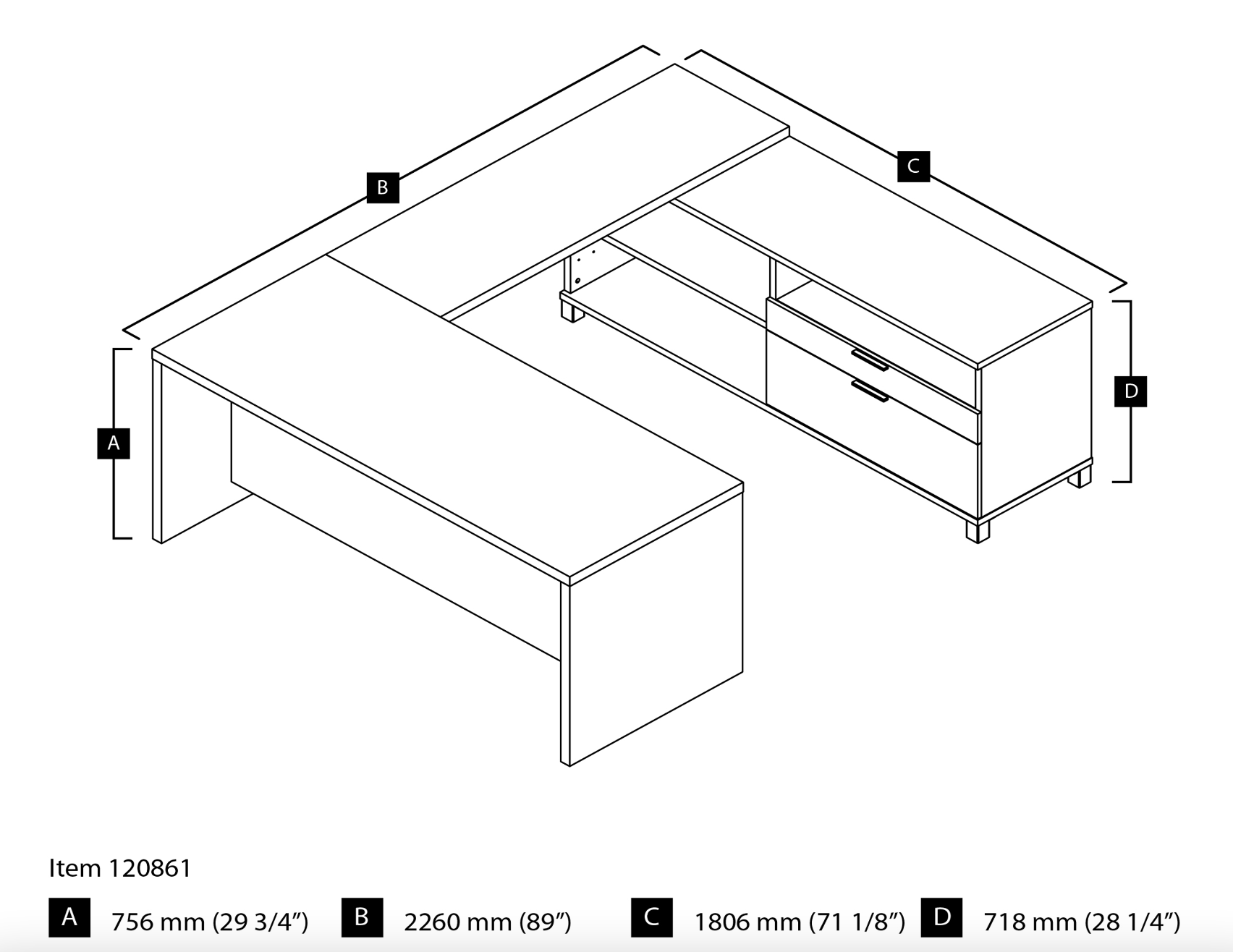 B

C

A

D

Item 120861

A 756 mm (29 3/4”) B 2260 mm (89”) C 1806 mm (71 1/8”) D 718 mm (28 1/4”)