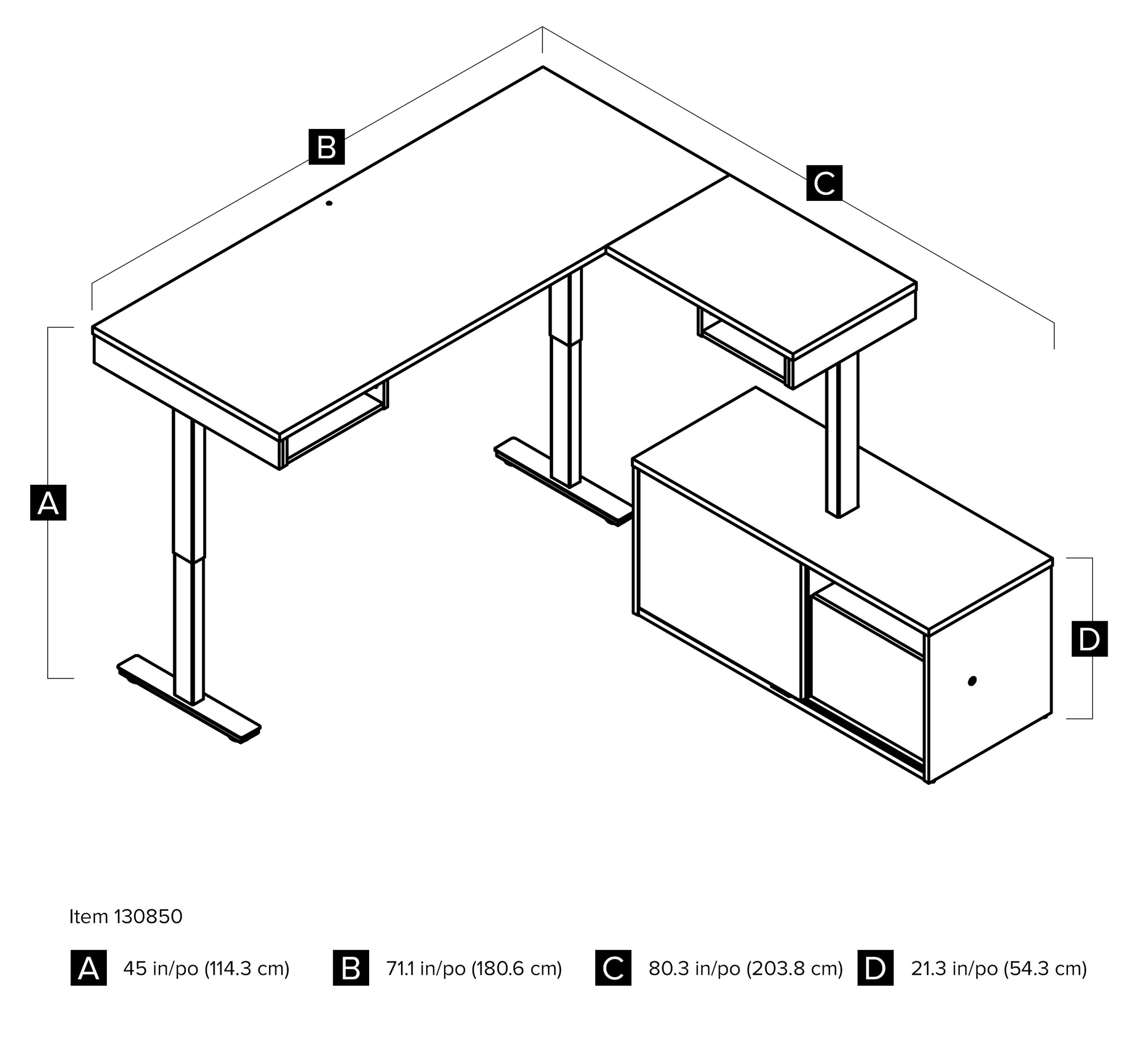 B

C

A

D

Item 130850

A 45 in/po (114.3 cm)

B 71.1 in/po (180.6 cm)

C 80.3 in/po (203.8 cm)

D 21.3 in/po (54.3 cm)