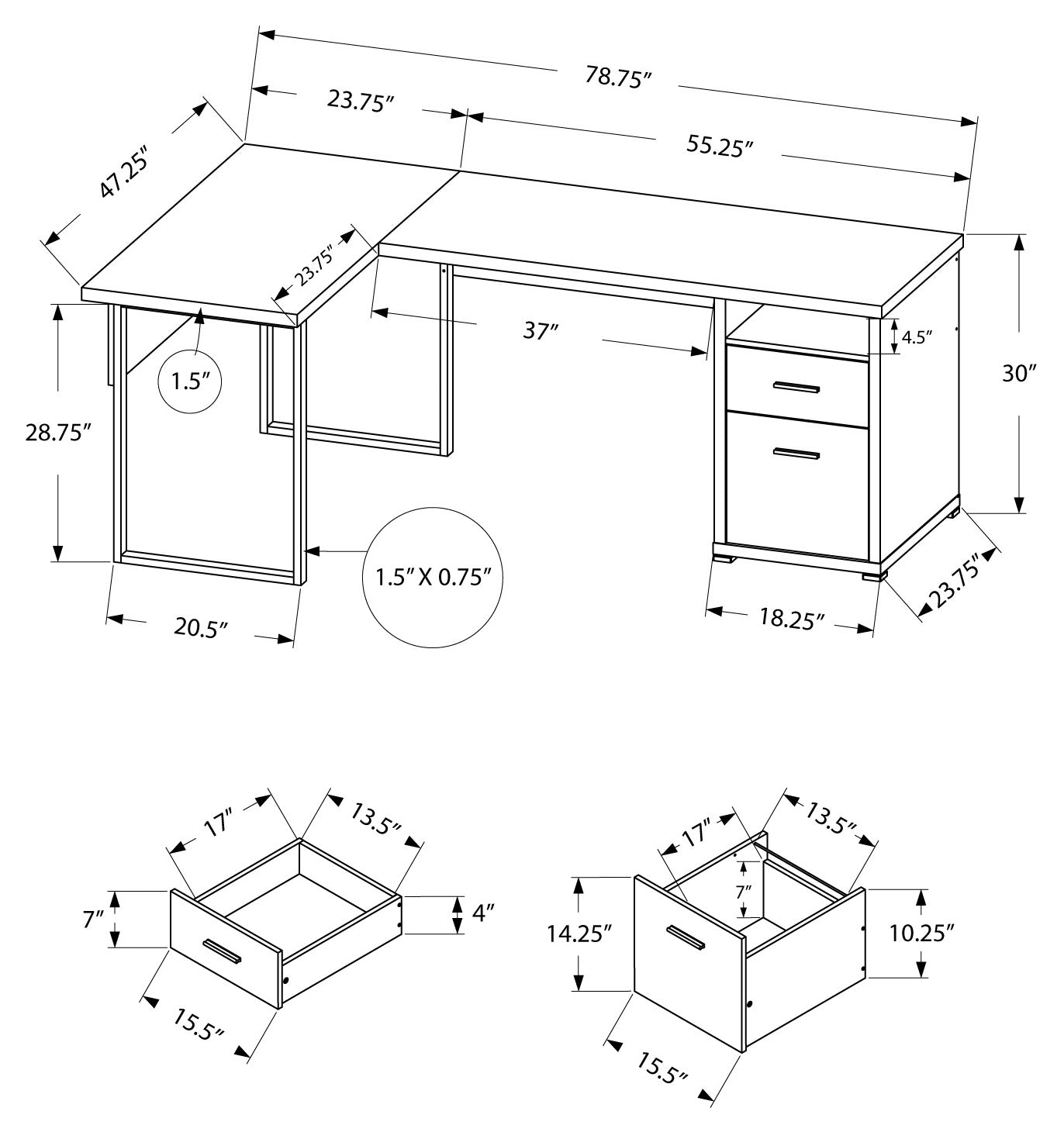 78.75″
23.75″
55.25″
47.25″
23.75″
37″
4.5″
30″
1.5″
28.75″
1.5″ X 0.75″
20.5″
18.25″
23.75″

17″
13.5″
7″
4″
15.5″

17″
13.5″
7″
14.25″
10.25″
15.5″